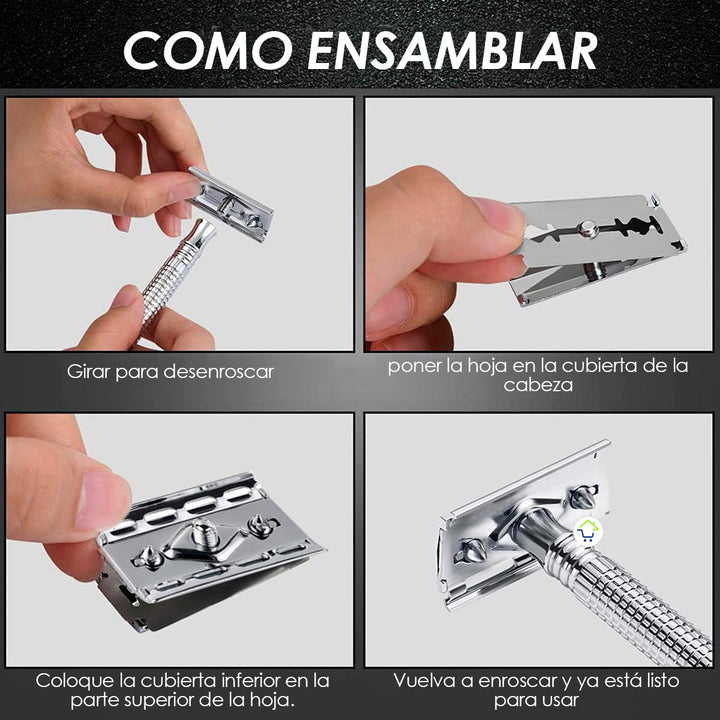 COMO ENSAMBLAR

Girar para desenroscar

poner la hoja en la cubierta de la cabeza

Coloque la cubierta inferior en la parte superior de la hoja.

Vuelva a enroscar y ya está listo para usar