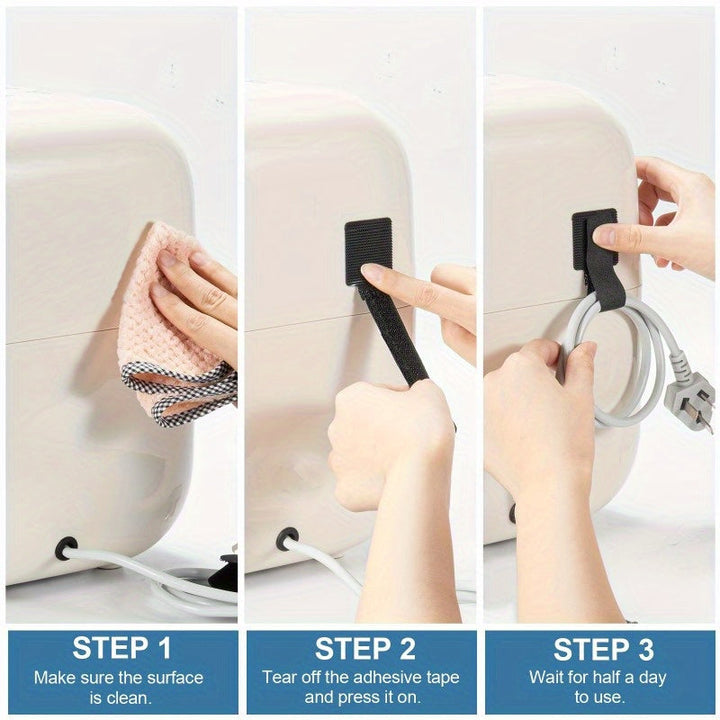 STEP 1
Make sure the surface is clean.

STEP 2
Tear off the adhesive tape and press it on.

STEP 3
Wait for half a day to use.