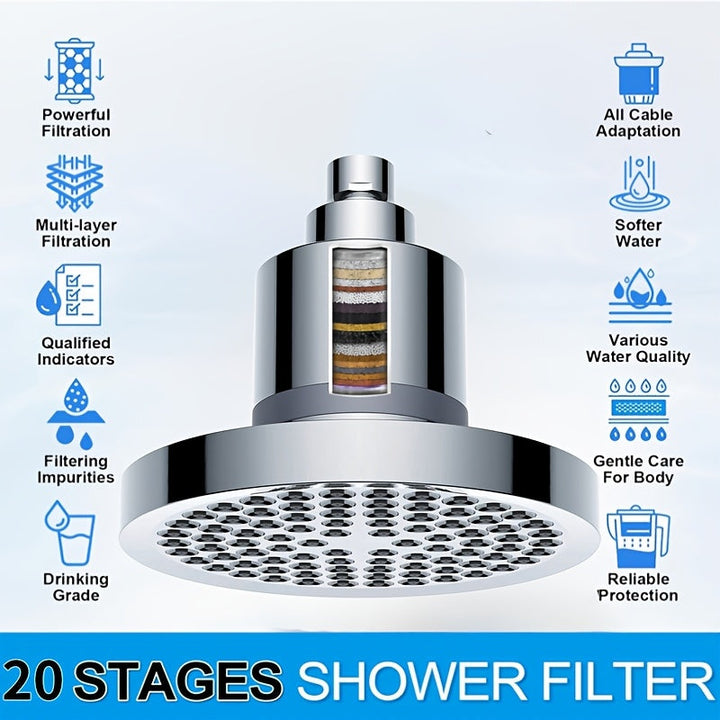 Powerful Filtration

Multi-layer Filtration

Qualified Indicators

Filtering Impurities

Drinking Grade

All Cable Adaptation

Softer Water

Various Water Quality

Gentle Care For Body

Reliable Protection

20 STAGES SHOWER FILTER