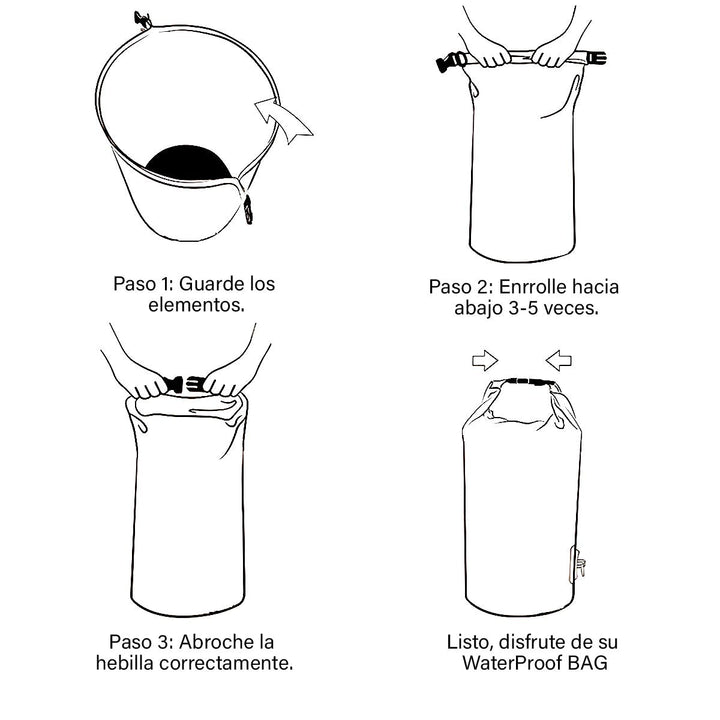 Paso 1: Guarde los elementos.

Paso 2: Enrrolle hacia abajo 3-5 veces.

Paso 3: Abroche la hebilla correctamente.

Listo, disfrute de su WaterProof BAG