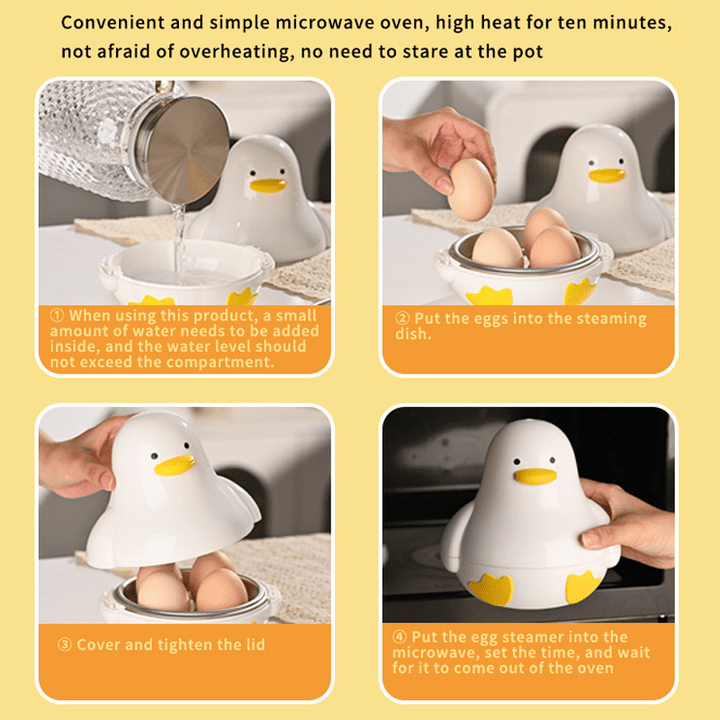 Convenient and simple microwave oven, high heat for ten minutes, not afraid of overheating, no need to stare at the pot

① When using this product, a small amount of water needs to be added inside, and the water level should not exceed the compartment.

② Put the eggs into the steaming dish.

③ Cover and tighten the lid

④ Put the egg steamer into the microwave, set the time, and wait for it to come out of the oven