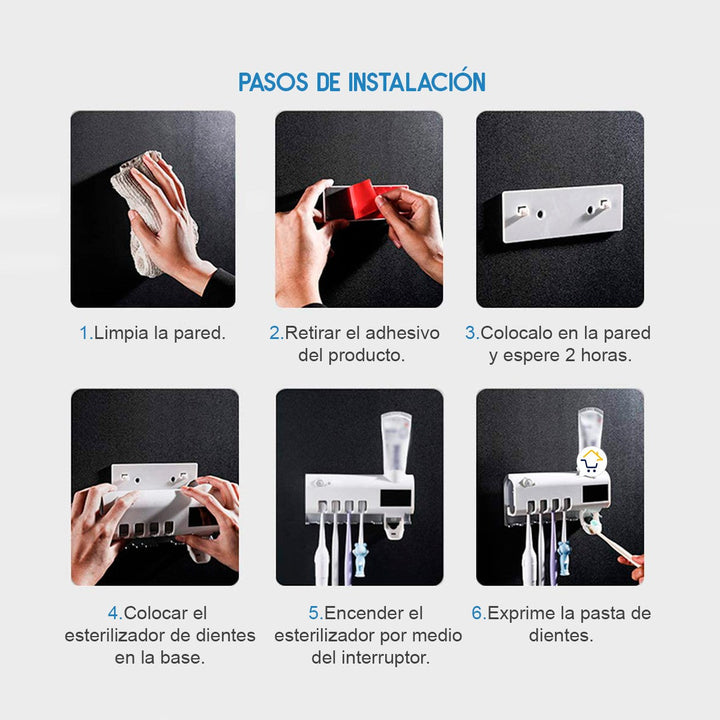 PASOS DE INSTALACIÓN

1.Limpia la pared.

2.Retirar el adhesivo del producto.

3.Colocalo en la pared y espere 2 horas.

4.Colocar el esterilizador de dientes en la base.

5.Encender el esterilizador por medio del interruptor.

6.Exprime la pasta de dientes.