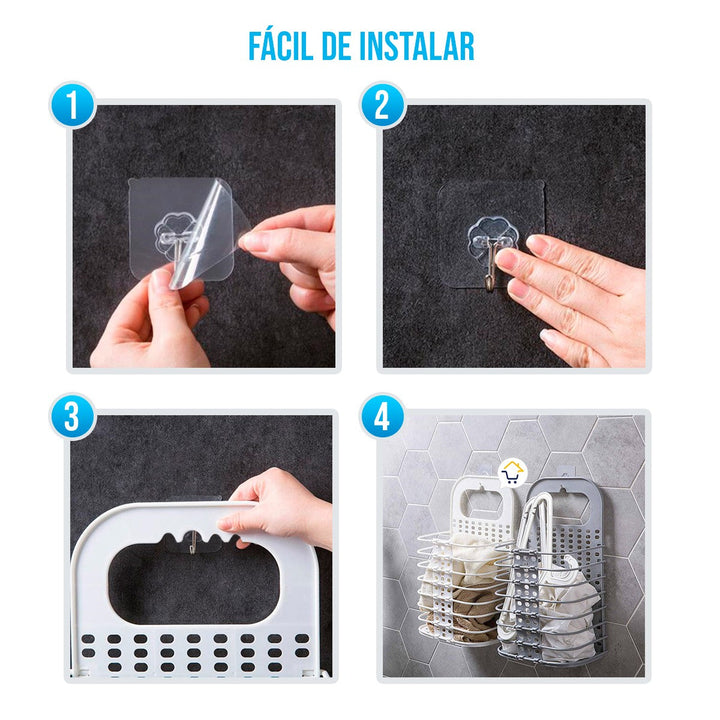 FÁCIL DE INSTALAR

1

2

3

4