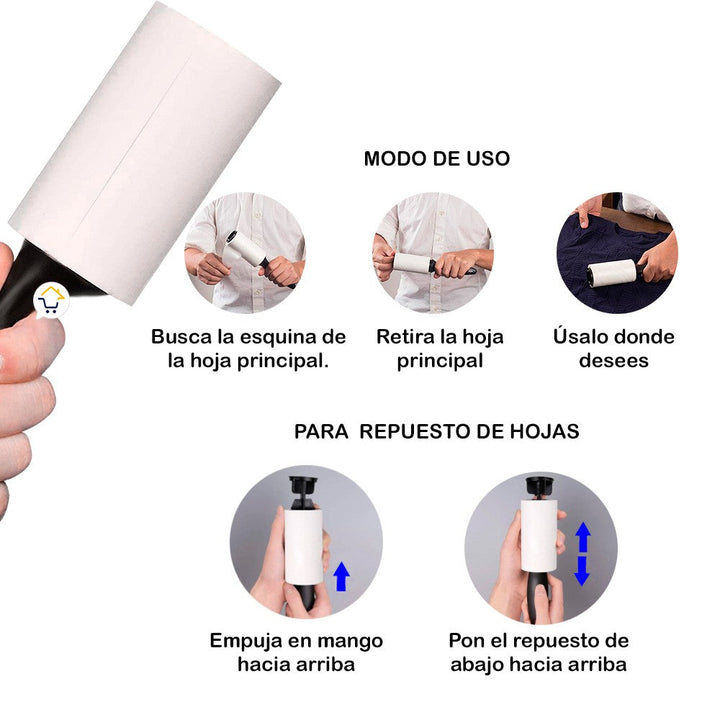 MODO DE USO

Busca la esquina de la hoja principal.

Retira la hoja principal

Úsalo donde desees

PARA REPUESTO DE HOJAS

Empuja en mango hacia arriba

Pon el repuesto de abajo hacia arriba