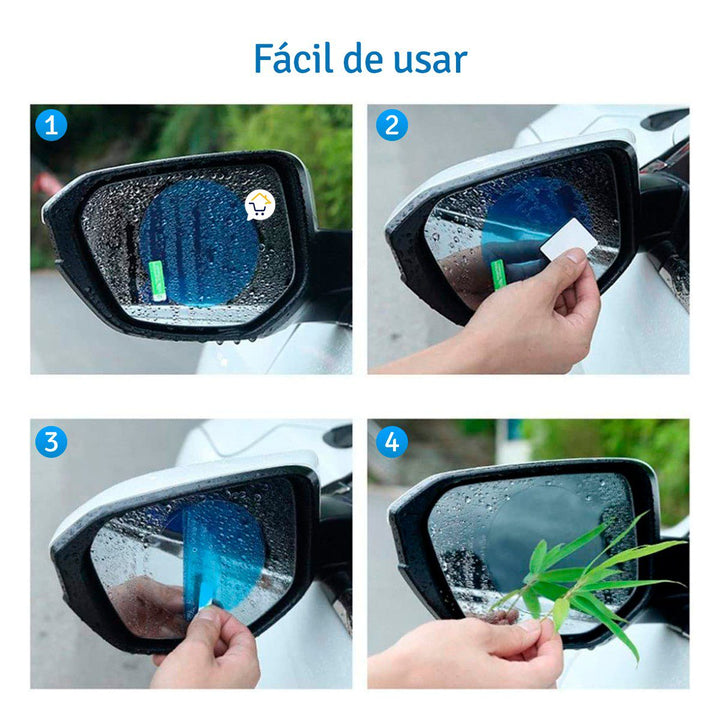 Fácil de usar

1

2

3

4