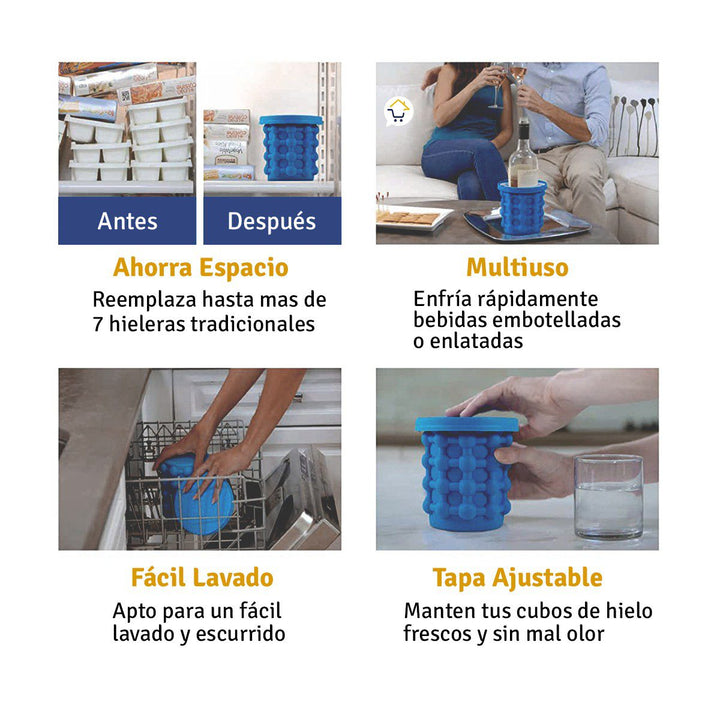 Antes

Después

Ahorra Espacio

Reemplaza hasta mas de 7 hieleras tradicionales

Multiuso

Enfría rápidamente bebidas embotelladas o enlatadas

Fácil Lavado

Apto para un fácil lavado y escurrido

Tapa Ajustable

Manten tus cubos de hielo frescos y sin mal olor