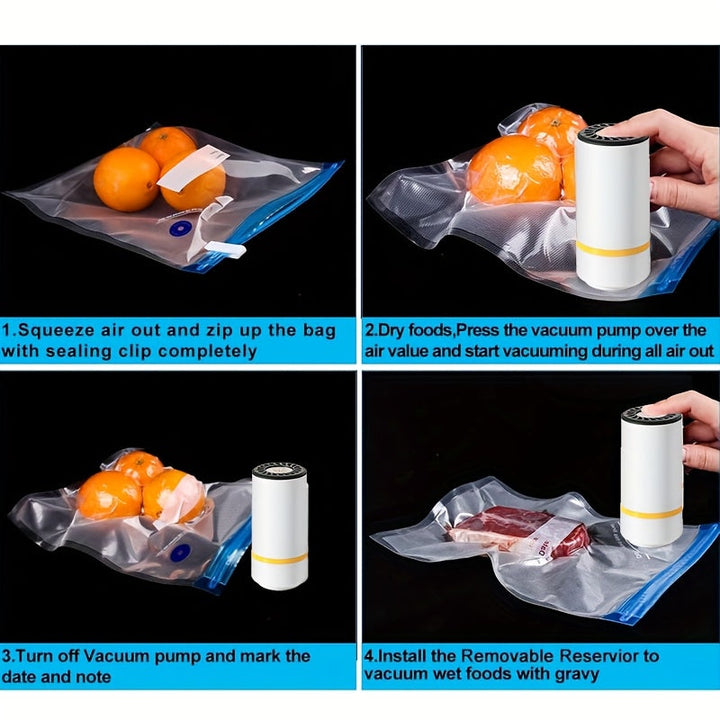 1.Squeeze air out and zip up the bag with sealing clip completely

2.Dry foods,Press the vacuum pump over the air value and start vacuuming during all air out

3.Turn off Vacuum pump and mark the date and note

4.Install the Removable Reservior to vacuum wet foods with gravy