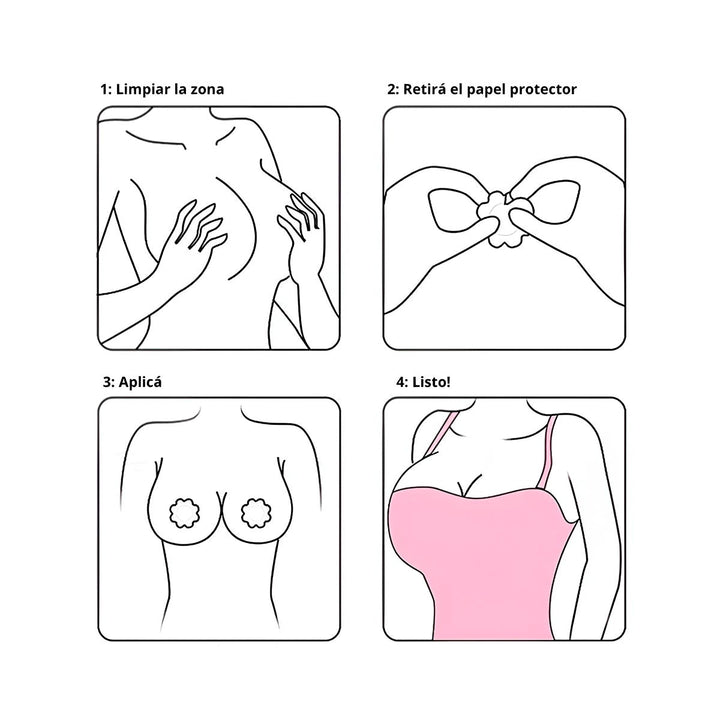 1: Limpiar la zona

2: Retirá el papel protector

3: Aplicá

4: Listo!