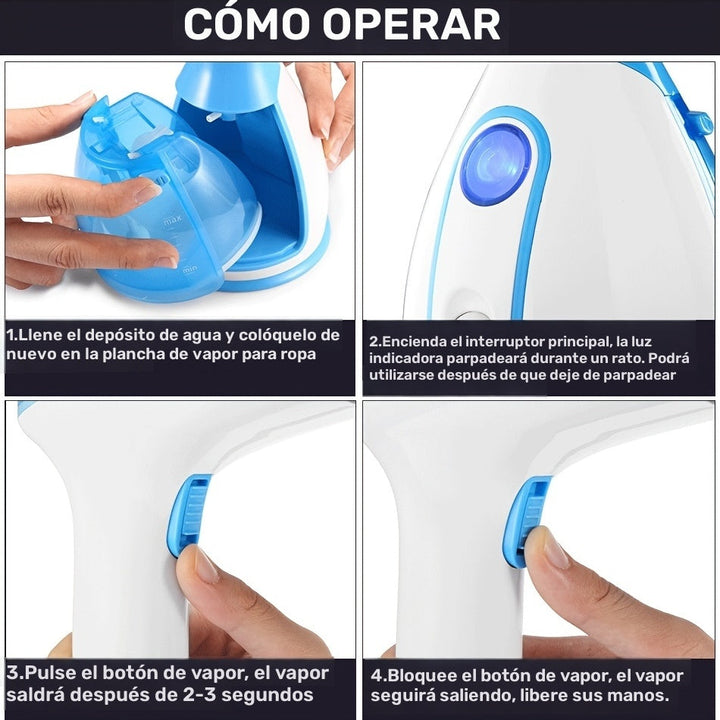 CÓMO OPERAR

max

min

1.Llene el depósito de agua y colóquelo de nuevo en la plancha de vapor para ropa

2.Encienda el interruptor principal, la luz indicadora parpadeará durante un rato. Podrá utilizarse después de que deje de parpadear

3.Pulse el botón de vapor, el vapor saldrá después de 2-3 segundos

4.Bloquee el botón de vapor, el vapor seguirá saliendo, libere sus manos.