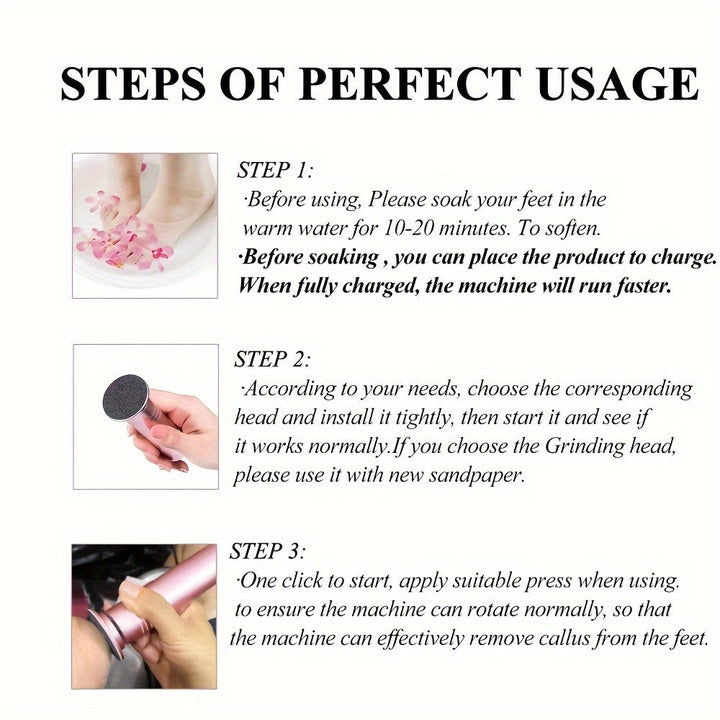 STEPS OF PERFECT USAGE

STEP 1:
·Before using, Please soak your feet in the warm water for 10-20 minutes. To soften.
·Before soaking , you can place the product to charge. When fully charged, the machine will run faster.

STEP 2:
·According to your needs, choose the corresponding head and install it tightly, then start it and see if it works normally.If you choose the Grinding head, please use it with new sandpaper.

STEP 3:
·One click to start, apply suitable press when using. to ensure the machine can rotate normally, so that the machine can effectively remove callus from the feet.