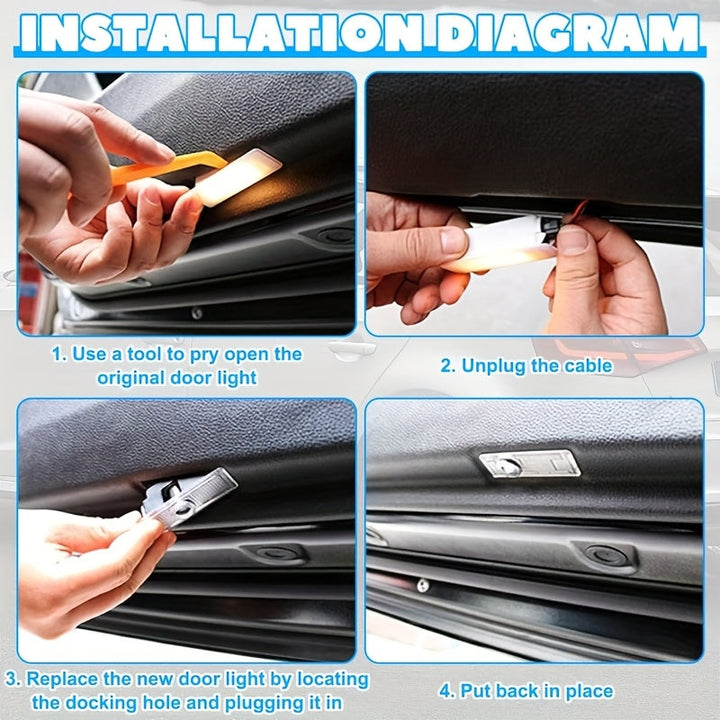 INSTALLATION DIAGRAM

1. Use a tool to pry open the original door light

2. Unplug the cable

3. Replace the new door light by locating the docking hole and plugging it in

4. Put back in place