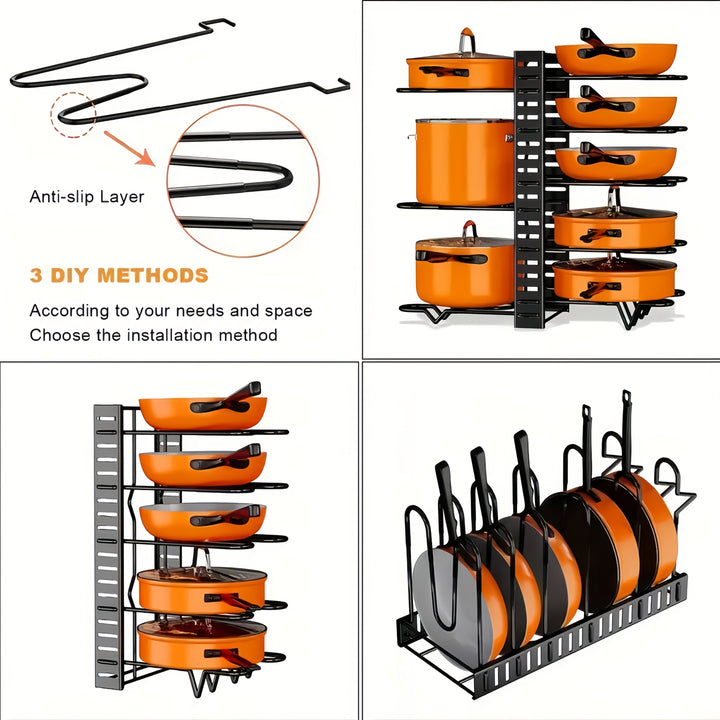 Anti-slip Layer

3 DIY METHODS

According to your needs and space
Choose the installation method