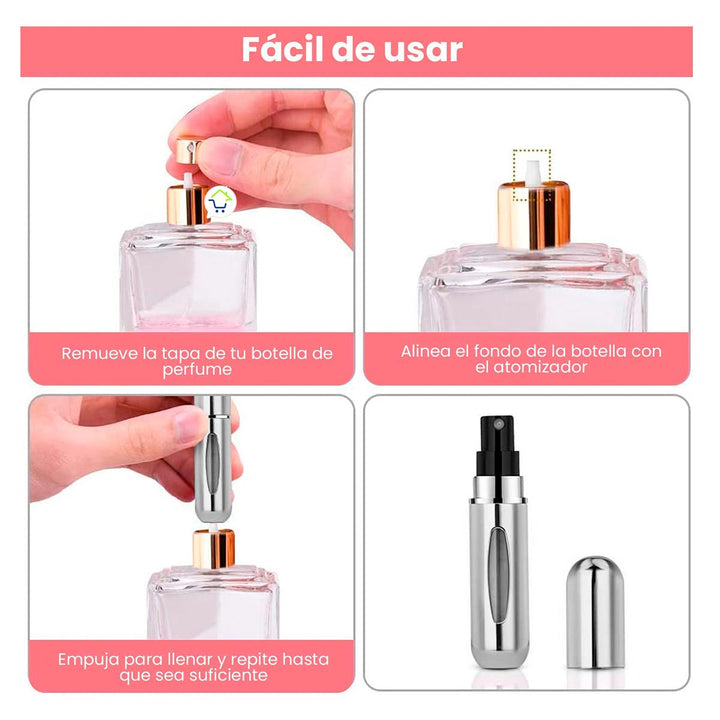 Fácil de usar

Remueve la tapa de tu botella de perfume

Alinea el fondo de la botella con el atomizador

Empuja para llenar y repite hasta que sea suficiente