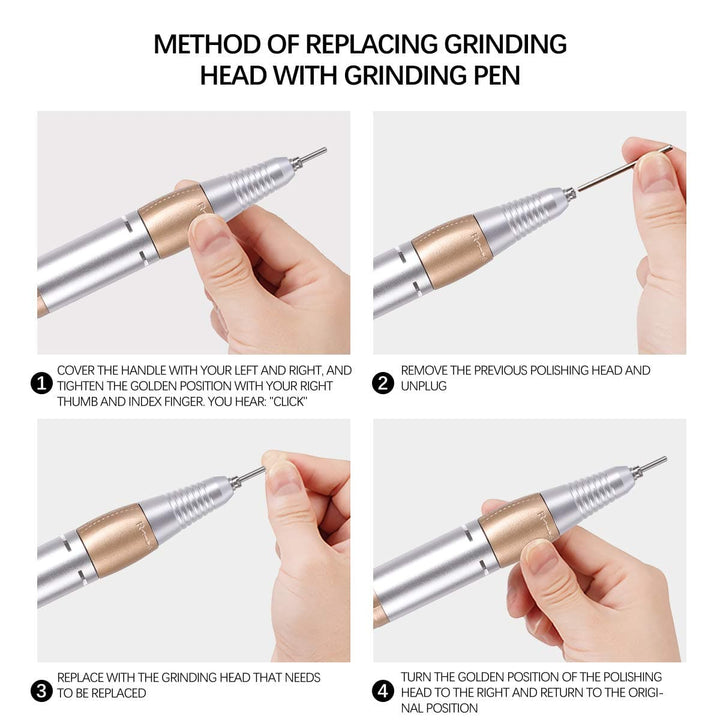 METHOD OF REPLACING GRINDING HEAD WITH GRINDING PEN

1 COVER THE HANDLE WITH YOUR LEFT AND RIGHT, AND TIGHTEN THE GOLDEN POSITION WITH YOUR RIGHT THUMB AND INDEX FINGER. YOU HEAR: "CLICK"

2 REMOVE THE PREVIOUS POLISHING HEAD AND UNPLUG

3 REPLACE WITH THE GRINDING HEAD THAT NEEDS TO BE REPLACED

4 TURN THE GOLDEN POSITION OF THE POLISHING HEAD TO THE RIGHT AND RETURN TO THE ORIGINAL POSITION