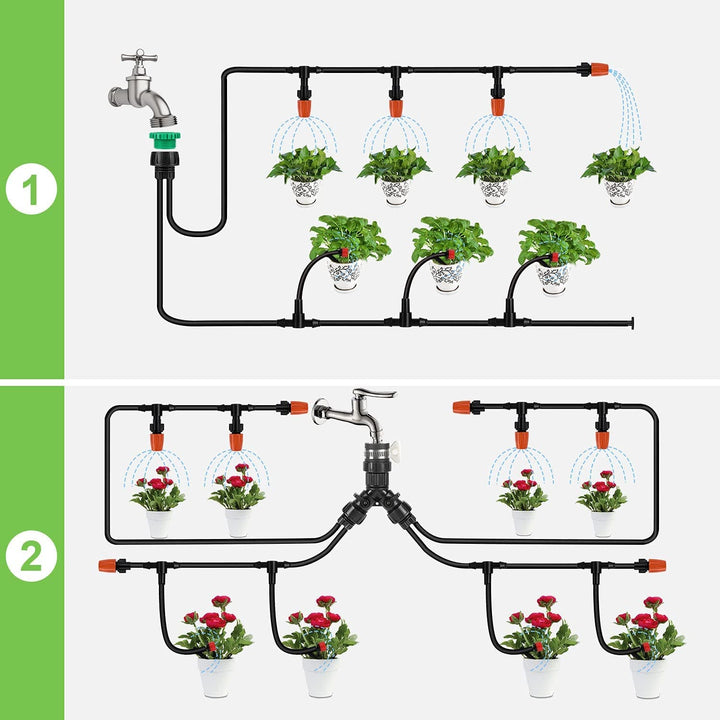 1

2