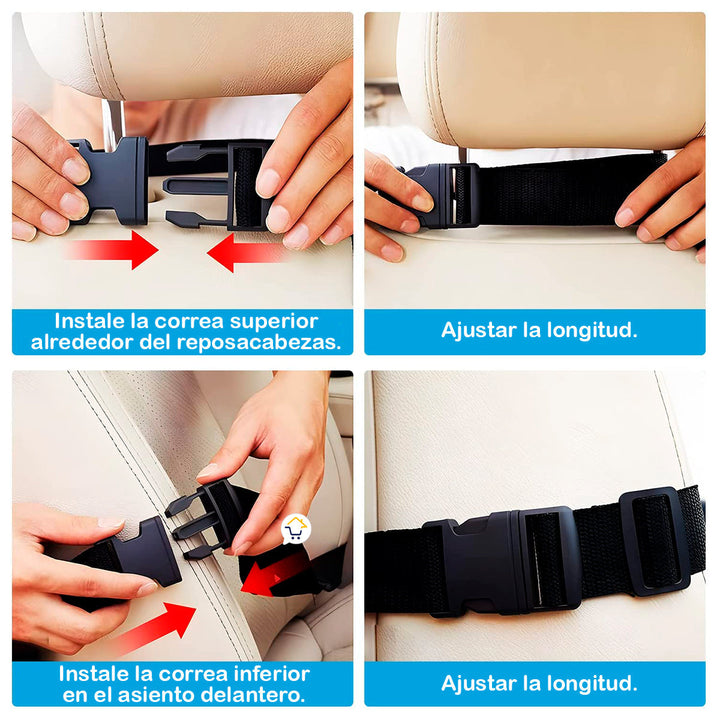 Instale la correa superior alrededor del reposacabezas.

Ajustar la longitud.

Instale la correa inferior en el asiento delantero.

Ajustar la longitud.