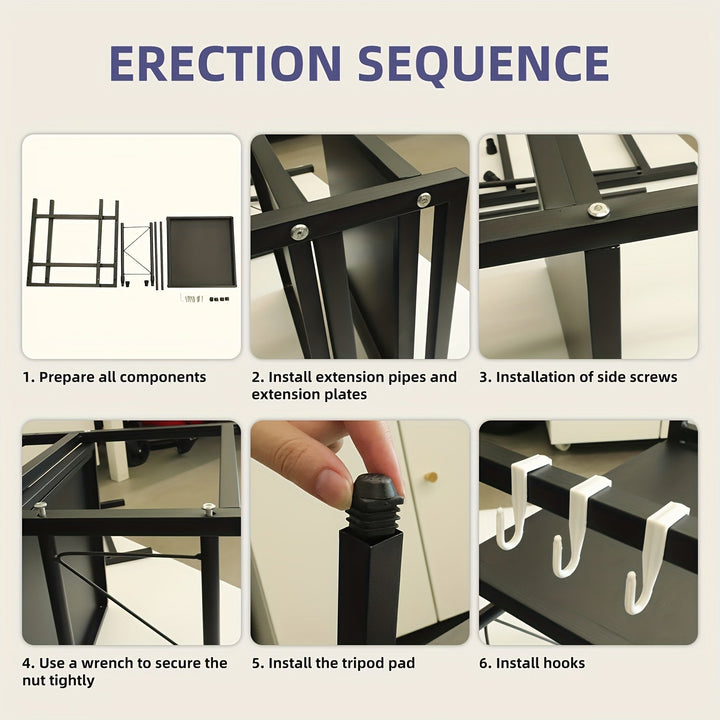 ERECTION SEQUENCE

1. Prepare all components

2. Install extension pipes and extension plates

3. Installation of side screws

4. Use a wrench to secure the nut tightly

5. Install the tripod pad

6. Install hooks