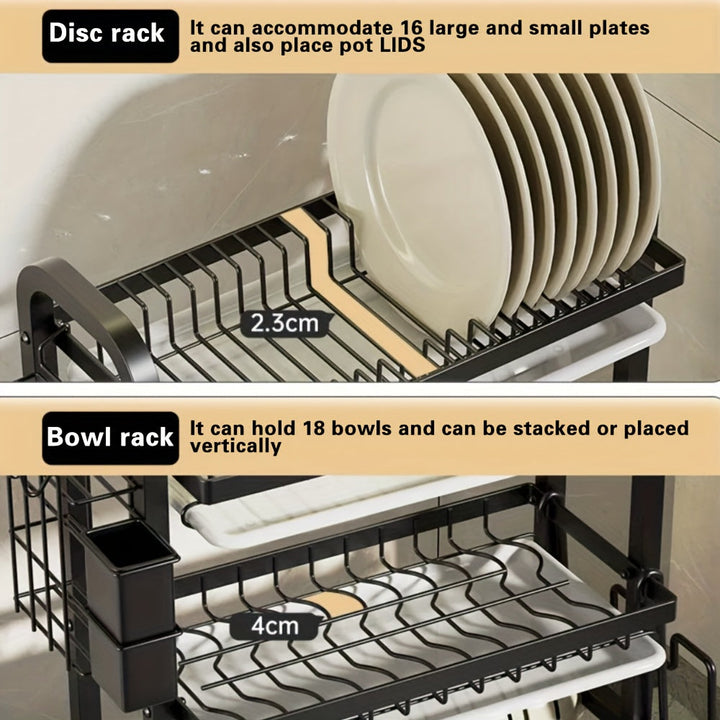 Disc rack

It can accommodate 16 large and small plates and also place pot LIDS

2.3cm

Bowl rack

It can hold 18 bowls and can be stacked or placed vertically

4cm