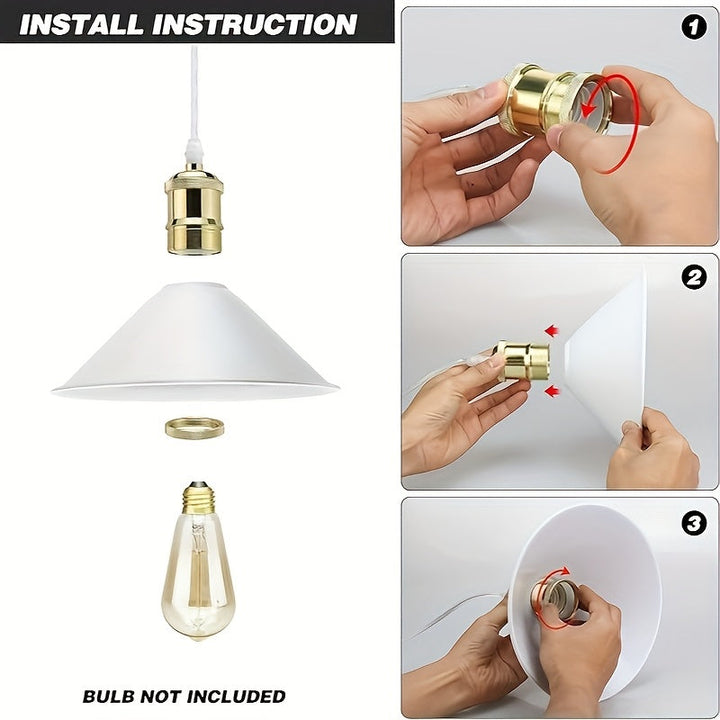 INSTALL INSTRUCTION

BULB NOT INCLUDED

1

2

3