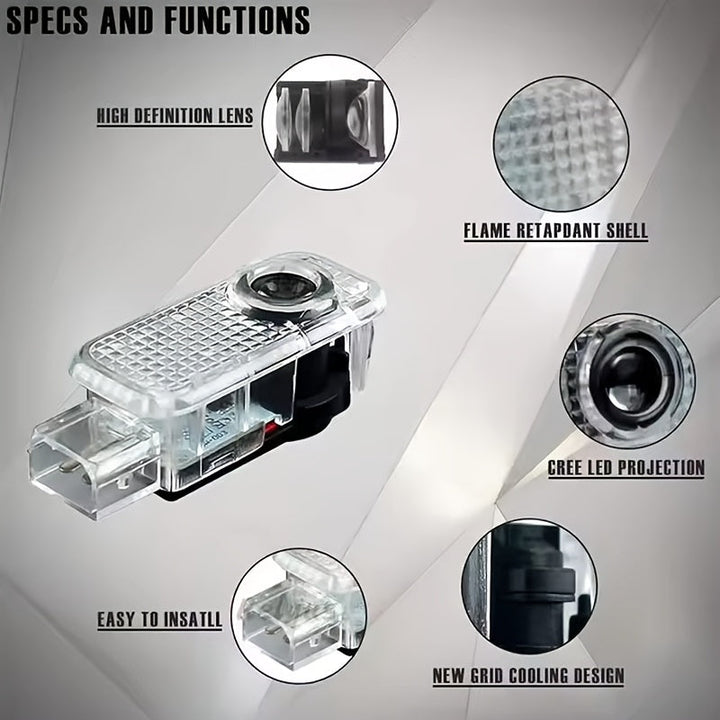 SPECS AND FUNCTIONS

HIGH DEFINITION LENS

FLAME RETAPDANT SHELL

CREE LED PROJECTION

EASY TO INSATLL

NEW GRID COOLING DESIGN