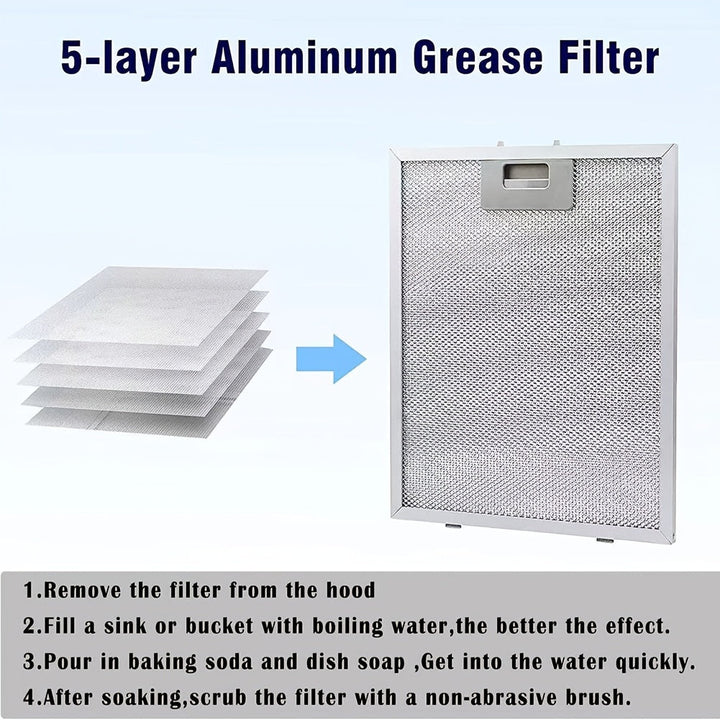 5-layer Aluminum Grease Filter

1.Remove the filter from the hood

2.Fill a sink or bucket with boiling water,the better the effect.

3.Pour in baking soda and dish soap ,Get into the water quickly.

4.After soaking,scrub the filter with a non-abrasive brush.