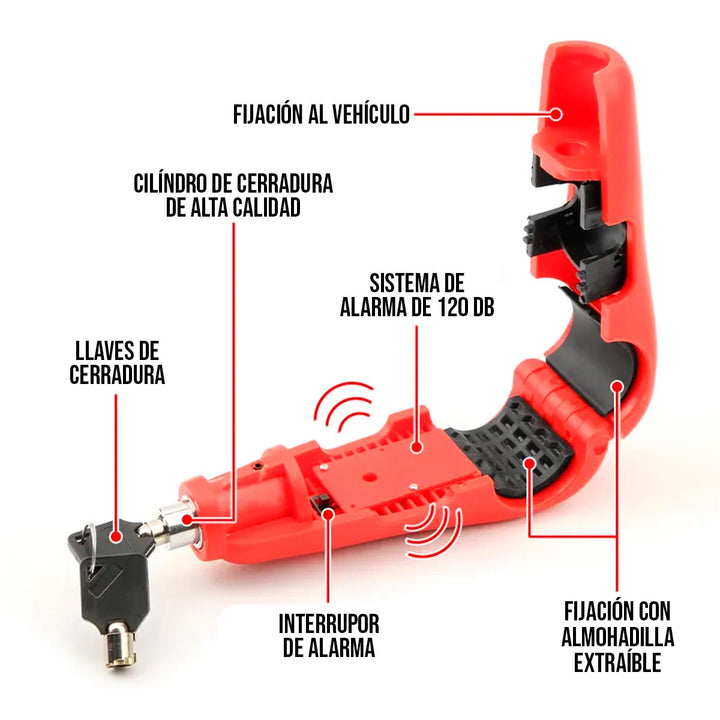 FIJACIÓN AL VEHÍCULO

CILÍNDRO DE CERRADURA DE ALTA CALIDAD

SISTEMA DE ALARMA DE 120 DB

LLAVES DE CERRADURA

INTERRUPOR DE ALARMA

FIJACIÓN CON ALMOHADILLA EXTRAÍBLE