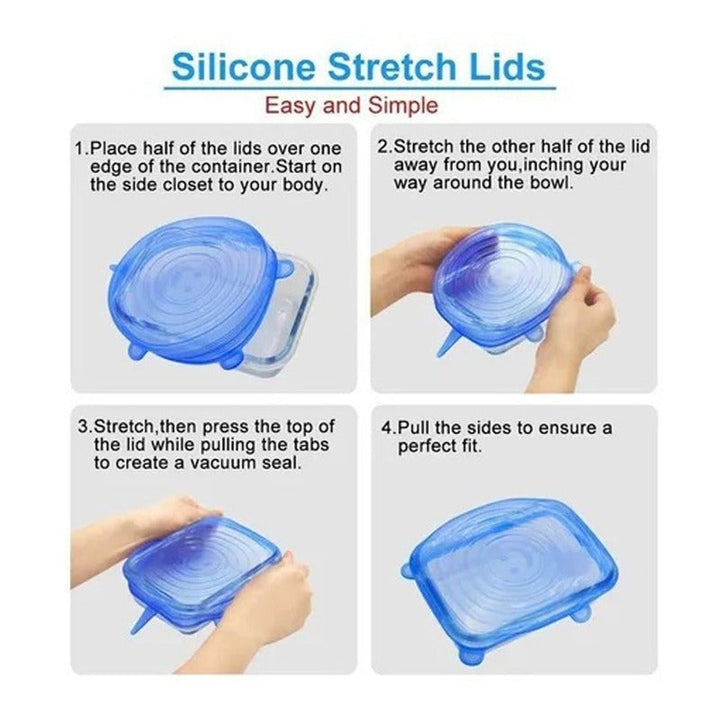 Silicone Stretch Lids

Easy and Simple

1.Place half of the lids over one edge of the container.Start on the side closet to your body.

2.Stretch the other half of the lid away from you,inching your way around the bowl.

3.Stretch,then press the top of the lid while pulling the tabs to create a vacuum seal.

4.Pull the sides to ensure a perfect fit.