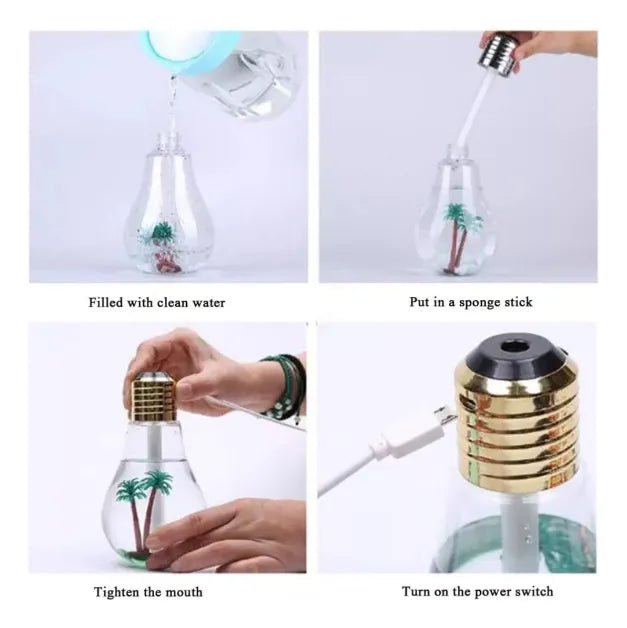 Filled with clean water

Put in a sponge stick

Tighten the mouth

Turn on the power switch