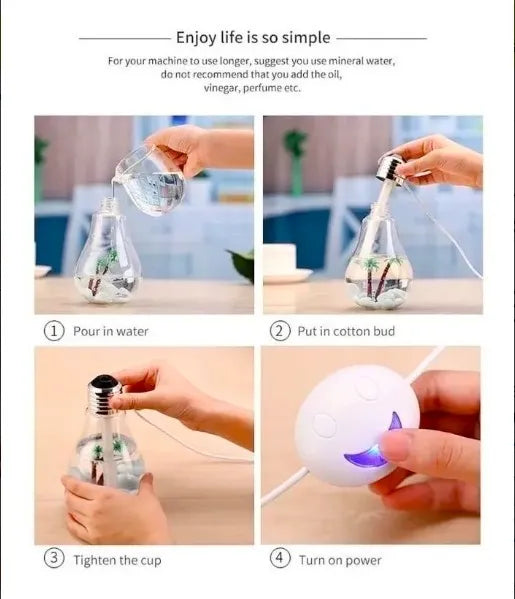 Enjoy life is so simple

For your machine to use longer, suggest you use mineral water, do not recommend that you add the oil, vinegar, perfume etc.

① Pour in water

② Put in cotton bud

③ Tighten the cup

④ Turn on power