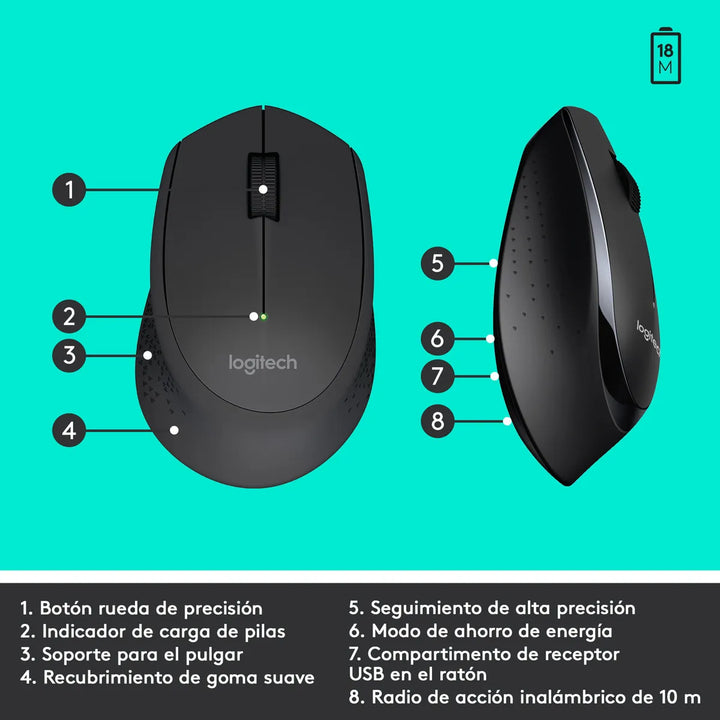 18 M

1

2

3

4

logitech

5

6

7

8

logitech

1. Botón rueda de precisión
2. Indicador de carga de pilas
3. Soporte para el pulgar
4. Recubrimiento de goma suave

5. Seguimiento de alta precisión
6. Modo de ahorro de energía
7. Compartimento de receptor USB en el ratón
8. Radio de acción inalámbrico de 10 m