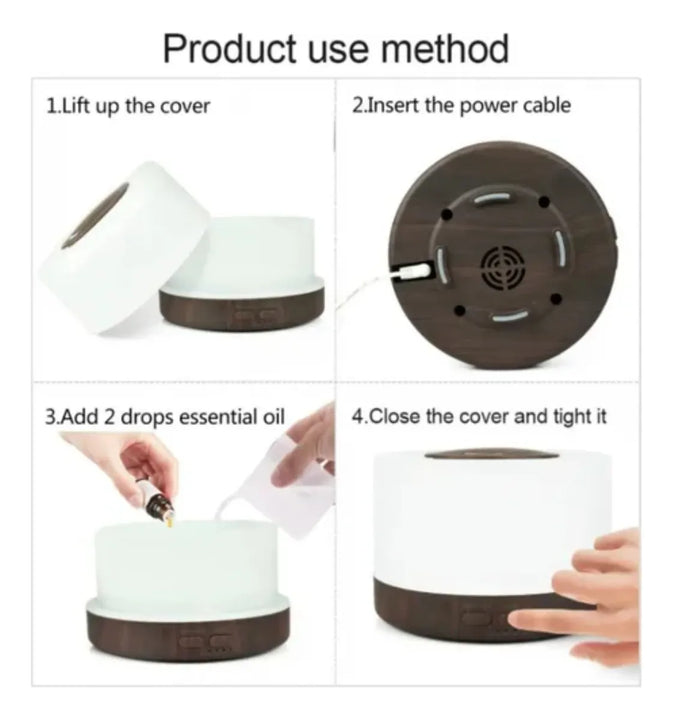 Product use method

1.Lift up the cover

2.Insert the power cable

3.Add 2 drops essential oil

4.Close the cover and tight it