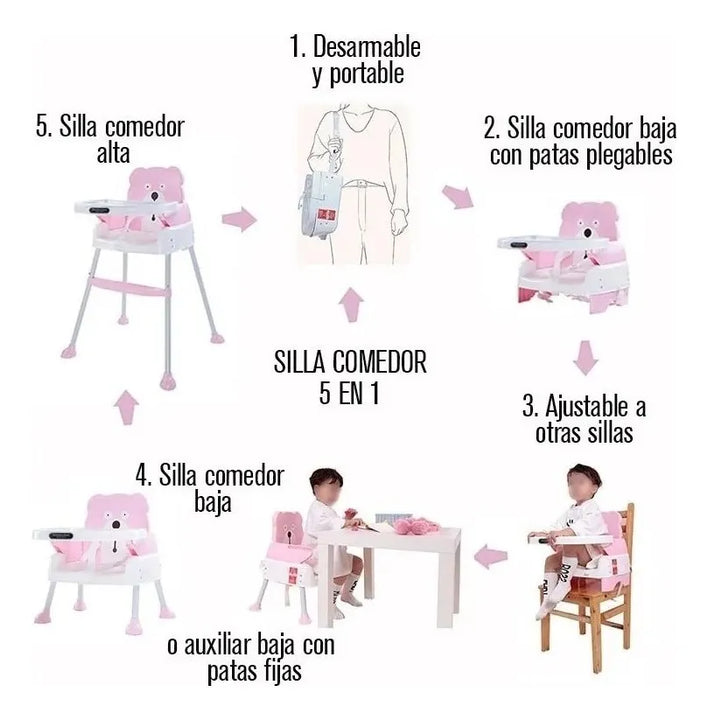 1. Desarmable y portable

5. Silla comedor alta

2. Silla comedor baja con patas plegables

SILLA COMEDOR 5 EN 1

3. Ajustable a otras sillas

4. Silla comedor baja

o auxiliar baja con patas fijas