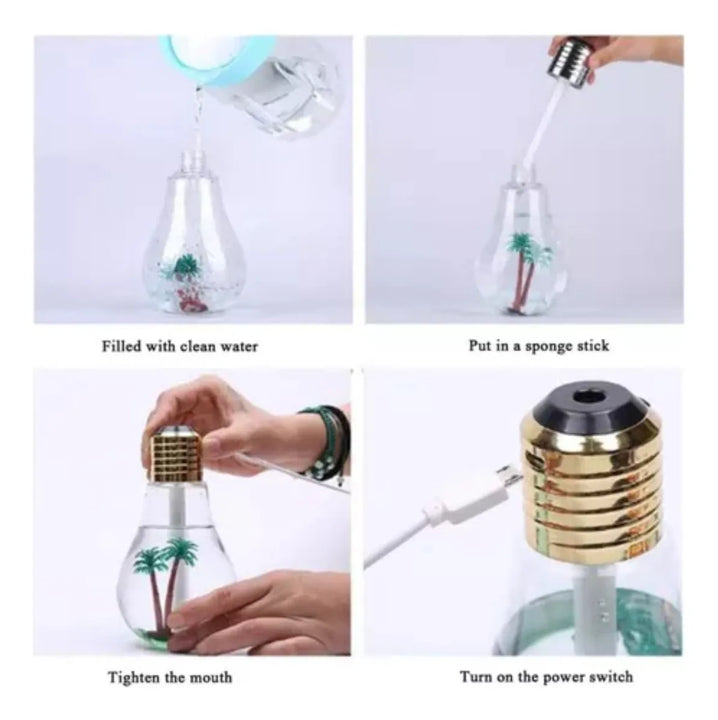 Filled with clean water

Put in a sponge stick

Tighten the mouth

Turn on the power switch