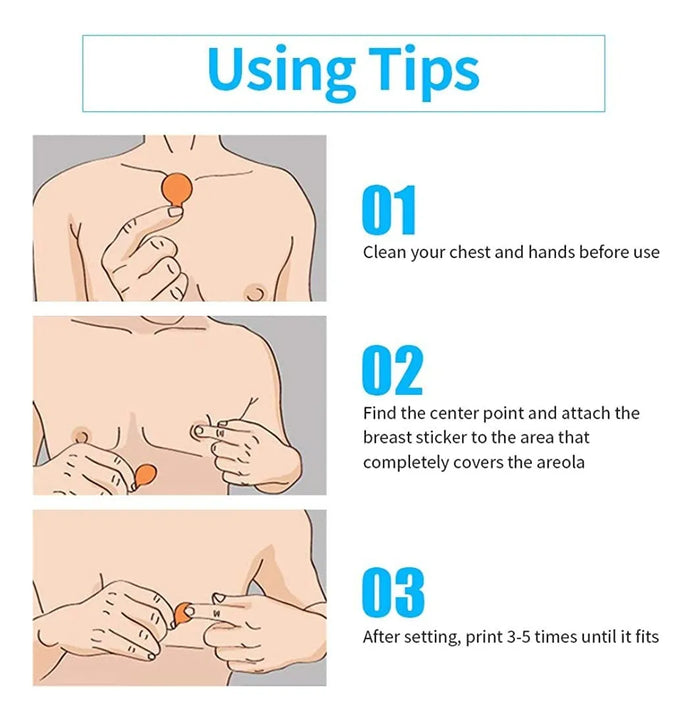 Using Tips

01
Clean your chest and hands before use

02
Find the center point and attach the breast sticker to the area that completely covers the areola

03
After setting, print 3-5 times until it fits