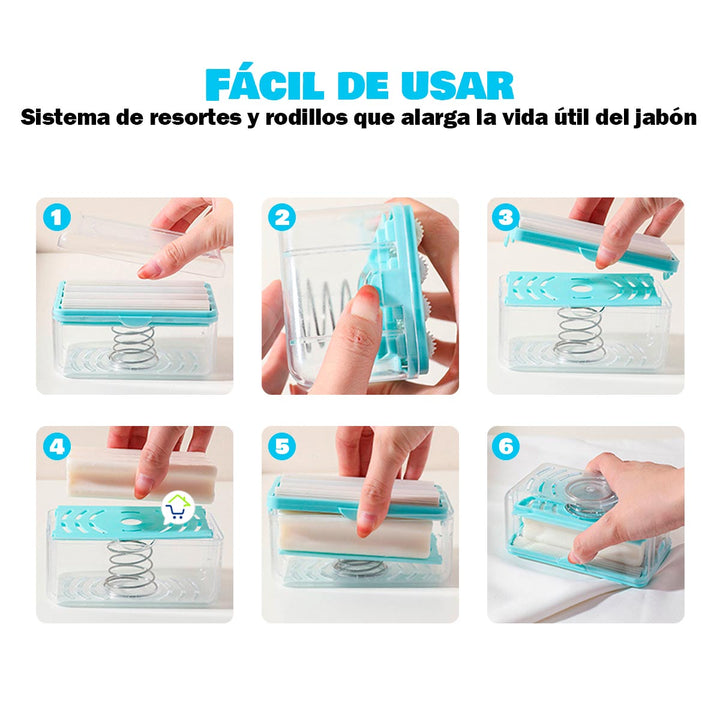 FÁCIL DE USAR
Sistema de resortes y rodillos que alarga la vida útil del jabón

1

2

3

4

5

6