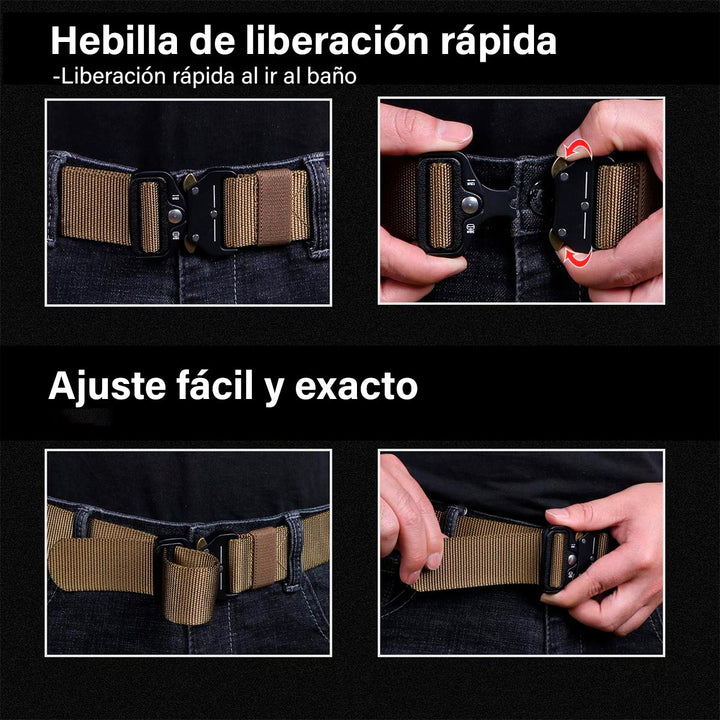 Hebilla de liberación rápida
-Liberación rápida al ir al baño

Ajuste fácil y exacto