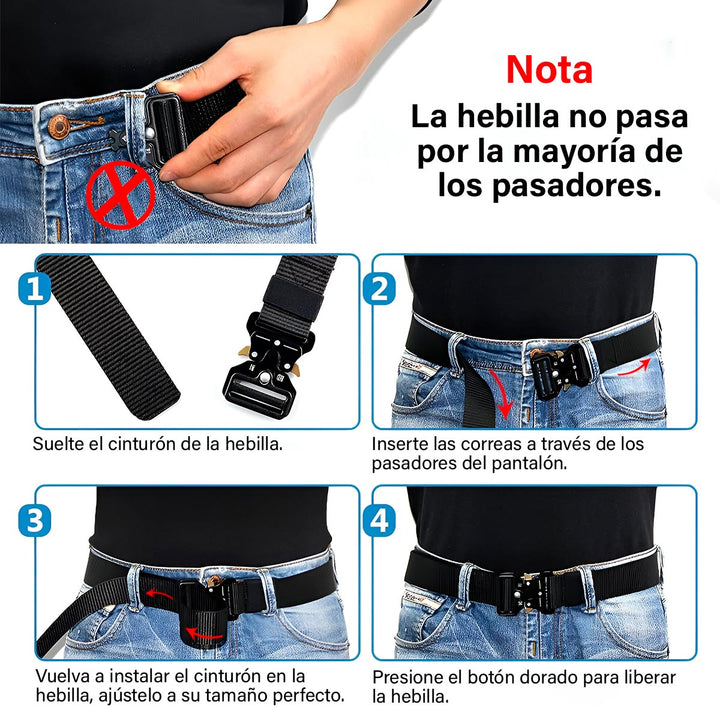 Nota
La hebilla no pasa por la mayoría de los pasadores.

1
Suelte el cinturón de la hebilla.

2
Inserte las correas a través de los pasadores del pantalón.

3
Vuelva a instalar el cinturón en la hebilla, ajústelo a su tamaño perfecto.

4
Presione el botón dorado para liberar la hebilla.