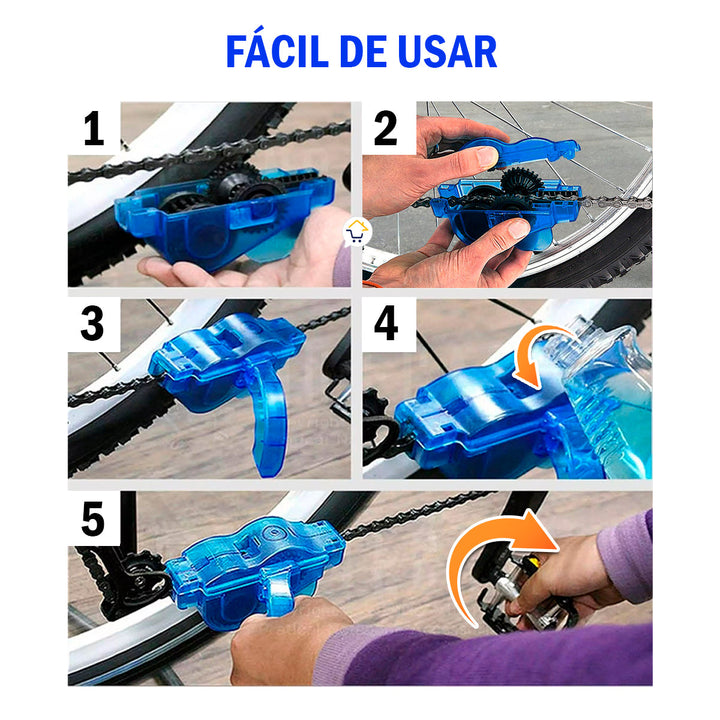 FÁCIL DE USAR

1

2

3

4

5