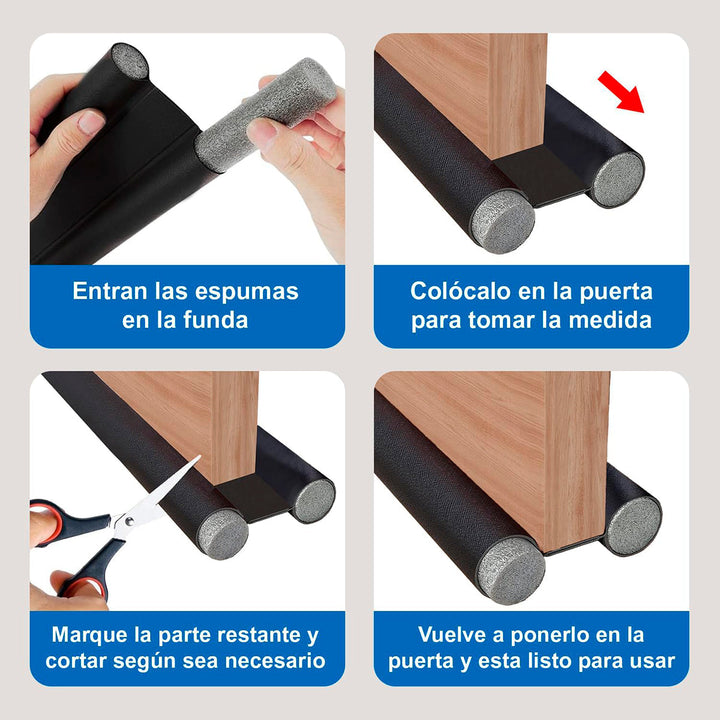 Entran las espumas en la funda

Colócalo en la puerta para tomar la medida

Marque la parte restante y cortar según sea necesario

Vuelve a ponerlo en la puerta y esta listo para usar