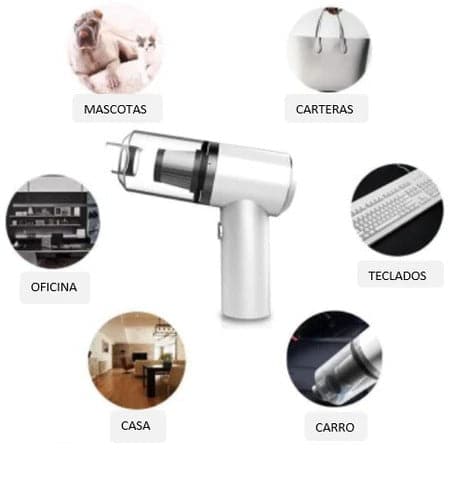 MASCOTAS

CARTERAS

OFICINA

TECLADOS

CASA

CARRO