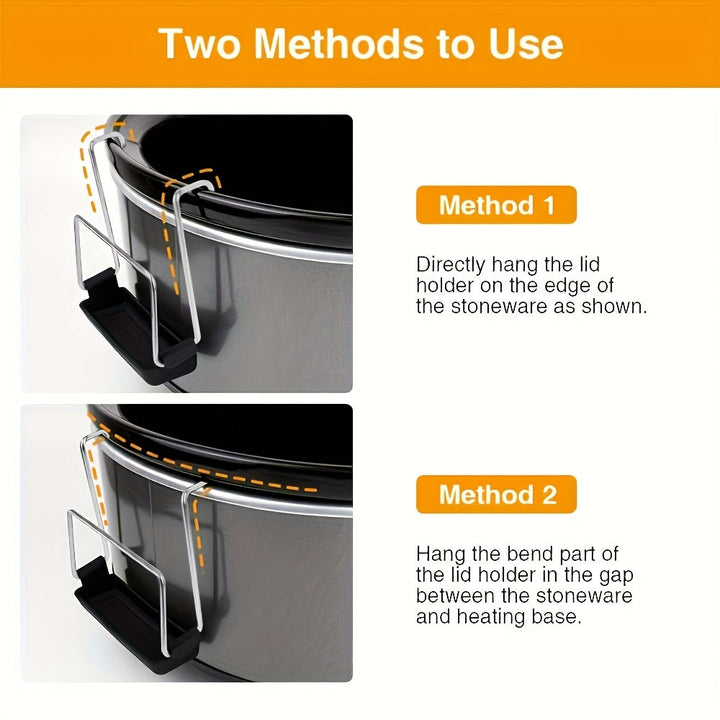 Two Methods to Use

Method 1

Directly hang the lid holder on the edge of the stoneware as shown.

Method 2

Hang the bend part of the lid holder in the gap between the stoneware and heating base.