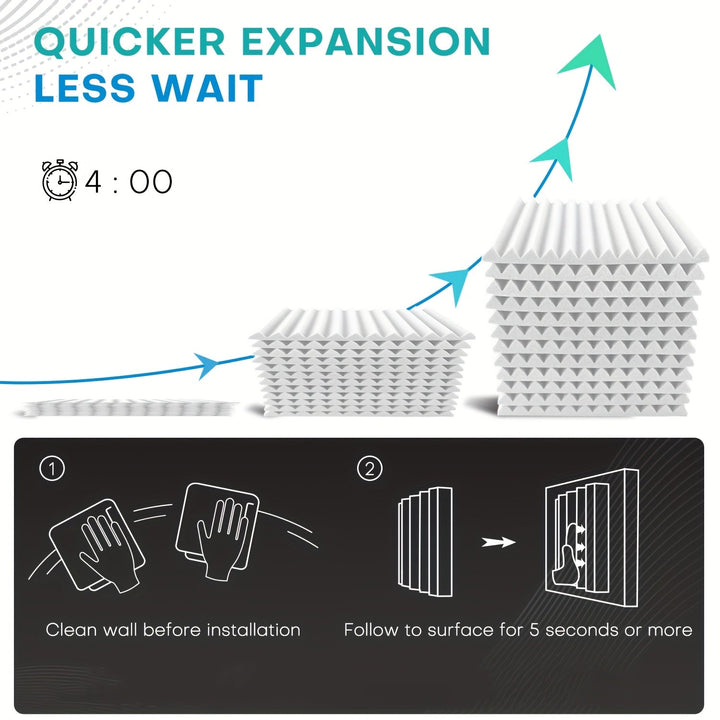 QUICKER EXPANSION
LESS WAIT

4 : 00

①

Clean wall before installation

②

Follow to surface for 5 seconds or more