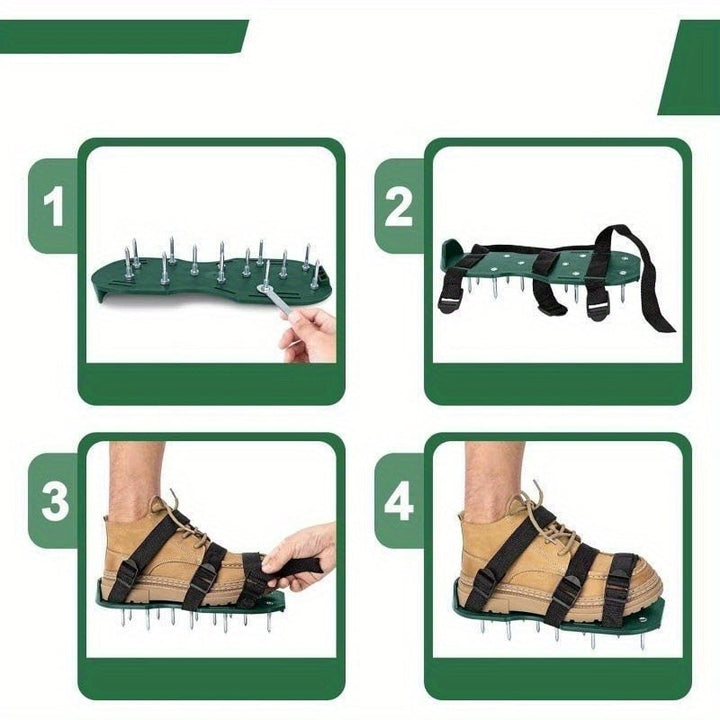 1

2

3

4