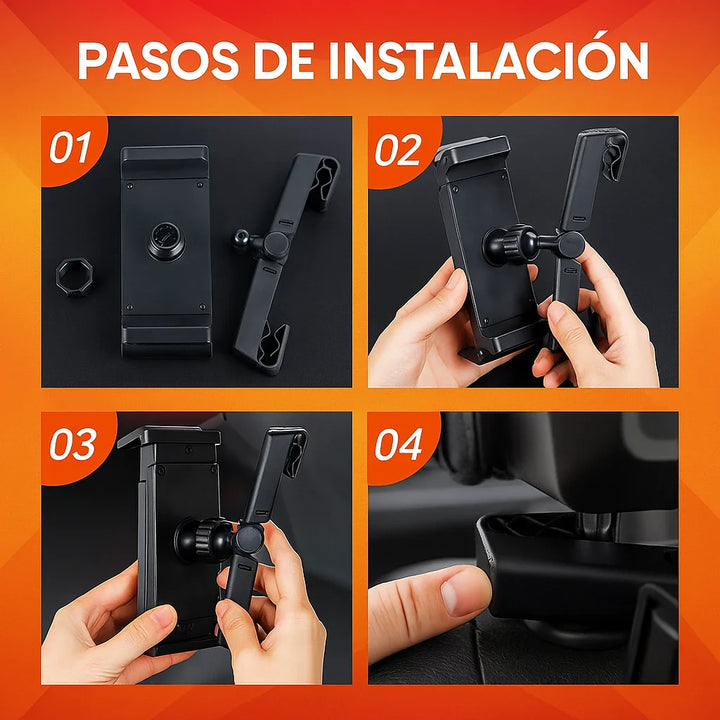 PASOS DE INSTALACIÓN

01

02

03

04