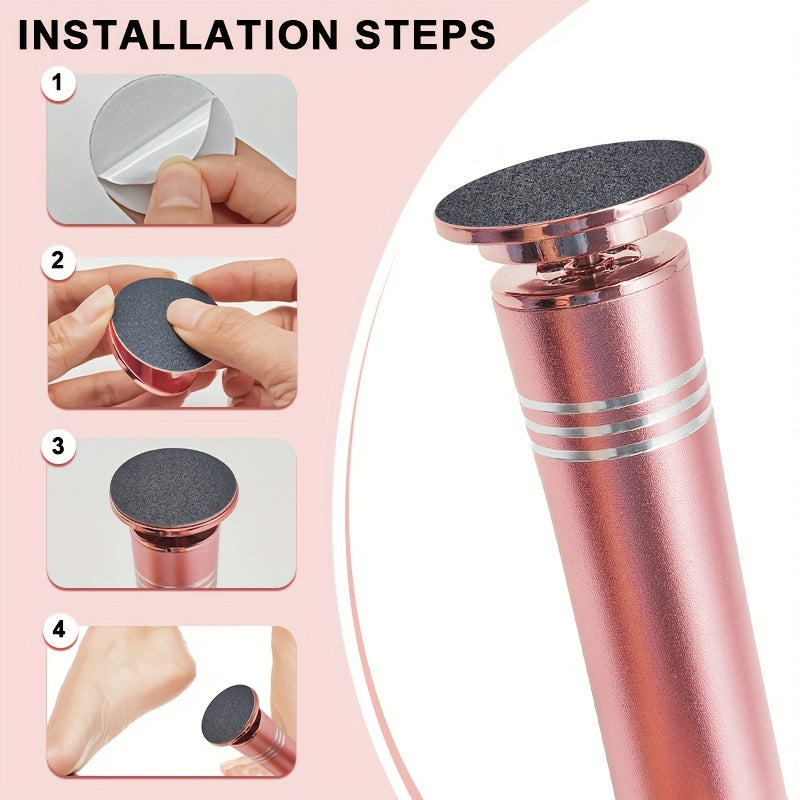 INSTALLATION STEPS

1

2

3

4