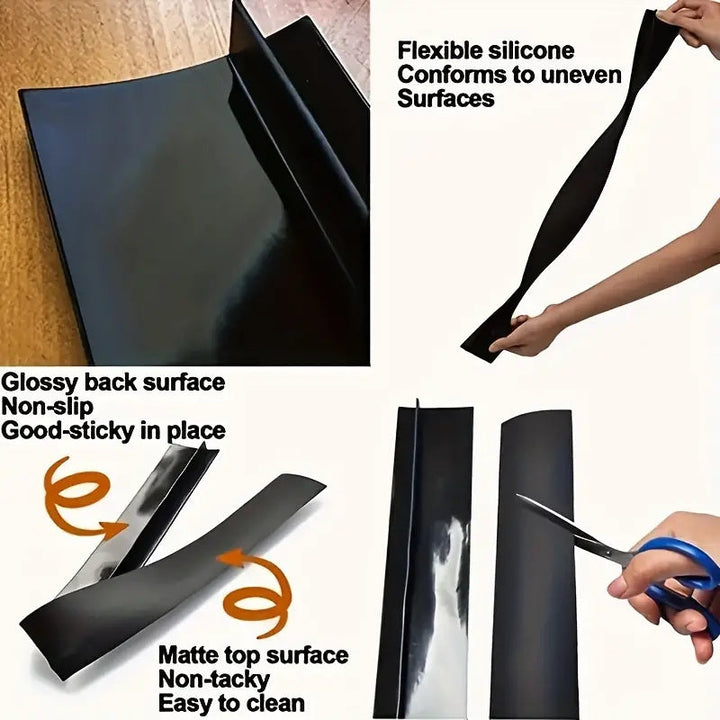 Flexible silicone
Conforms to uneven
Surfaces

Glossy back surface
Non-slip
Good-sticky in place

Matte top surface
Non-tacky
Easy to clean