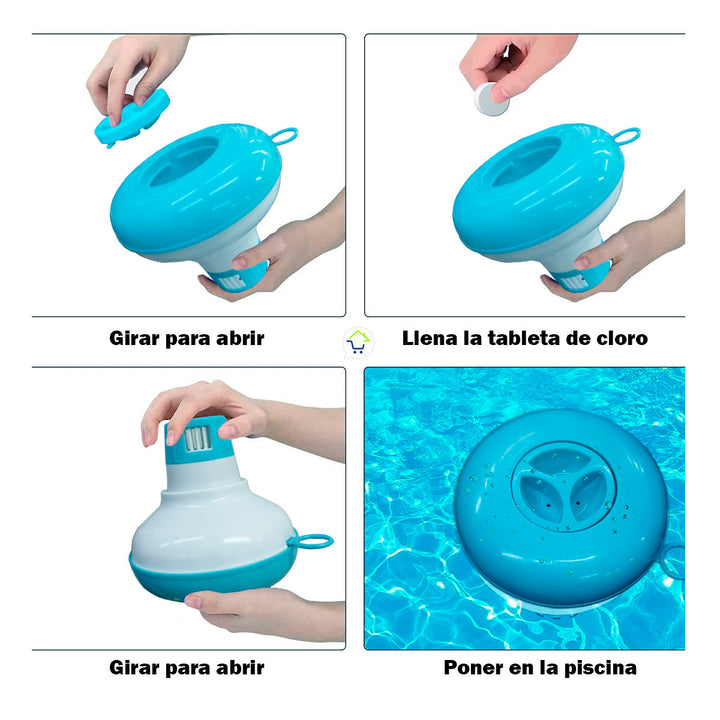 Girar para abrir

Llena la tableta de cloro

Girar para abrir

Poner en la piscina